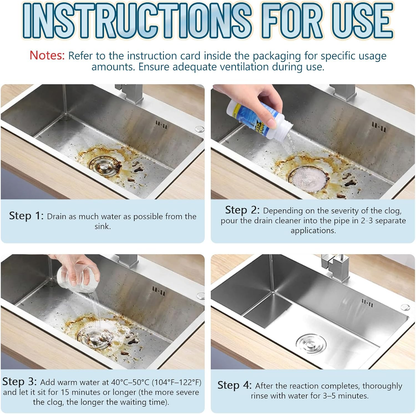 INSTRUCTIONS FOR USE

Notes: Refer to the instruction card inside the packaging for specific usage amounts. Ensure adequate ventilation during use.

Step 1: Drain as much water as possible from the sink.

Step 2: Depending on the severity of the clog, pour the drain cleaner into the pipe in 2-3 separate applications.

Step 3: Add warm water at 40°C–50°C (104°F–122°F) and let it sit for 15 minutes or longer (the more severe the clog, the longer the waiting time).

Step 4: After the reaction completes, thoroughly rinse with water for 3–5 minutes.