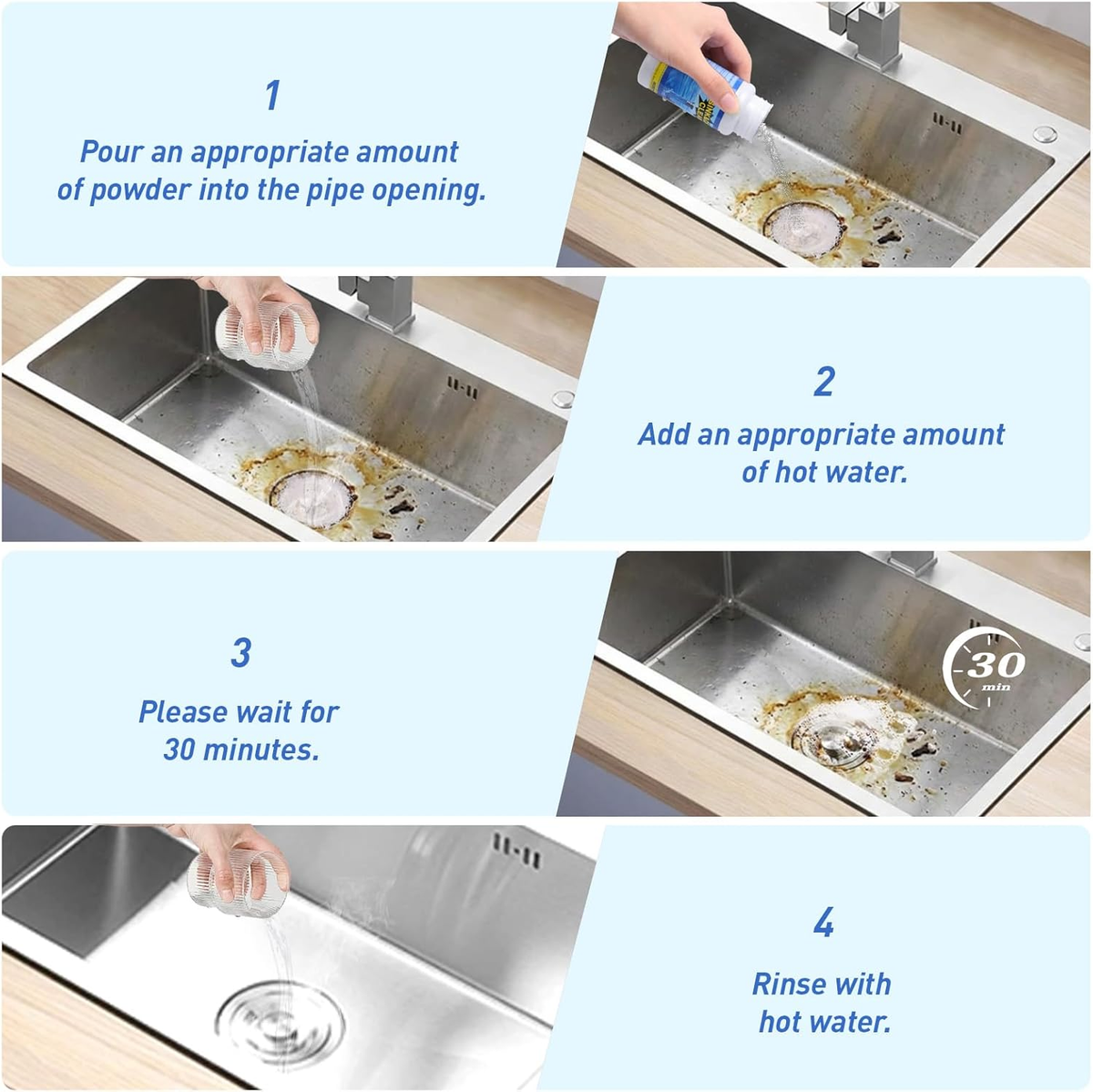 1

Pour an appropriate amount of powder into the pipe opening.

2

Add an appropriate amount of hot water.

3

Please wait for 30 minutes.

30 min

4

Rinse with hot water.